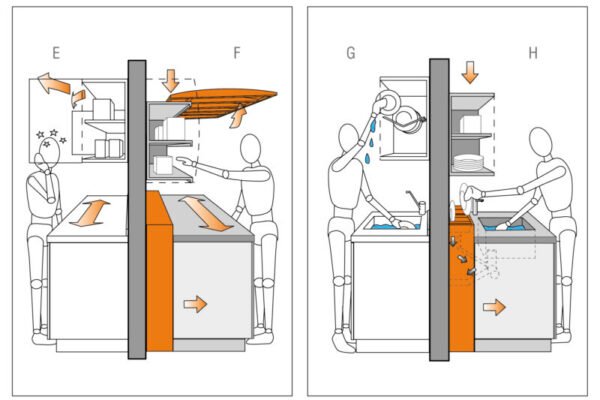 E

F

G

H