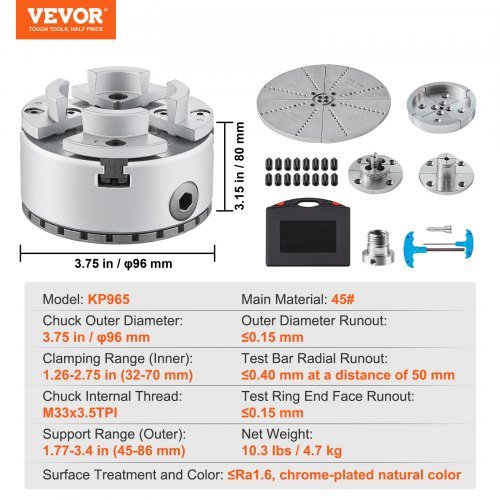 VEVOR
TOUGH TOOLS, HALF PRICE

3.15 in / 80 mm

3.75 in / φ96 mm

| | |
|---|---|
| Model: KP965 | Main Material: 45# |
| Chuck Outer Diameter: 3.75 in / φ96 mm | Outer Diameter Runout: ≤0.15 mm |
| Clamping Range (Inner): 1.26-2.75 in (32-70 mm) | Test Bar Radial Runout: ≤0.40 mm at a distance of 50 mm |
| Chuck Internal Thread: M33x3.5TPI | Test Ring End Face Runout: ≤0.15 mm |
| Support Range (Outer): 1.77-3.4 in (45-86 mm) | Net Weight: 10.3 lbs / 4.7 kg |

Surface Treatment and Color: ≤Ra1.6, chrome-plated natural color